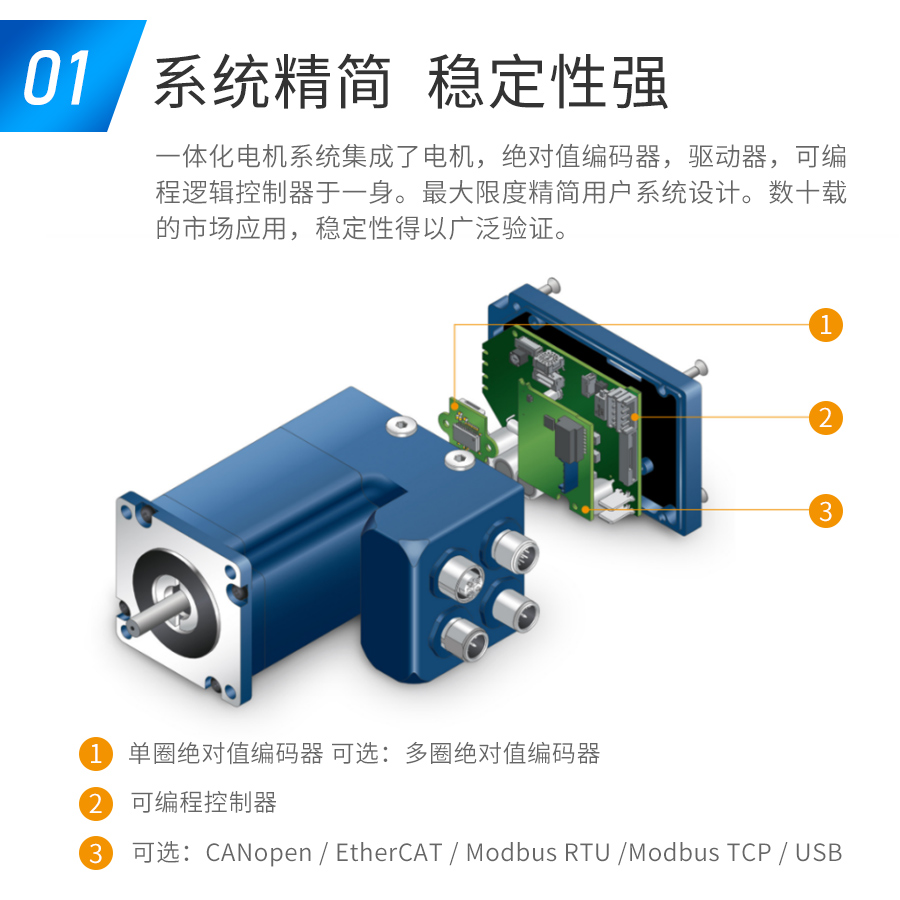 01 系统精简 稳定性强

一体化电机系统集成了电机，绝对值编码器，驱动器，可编程逻辑控制器于一身。最大限度精简用户系统设计。数十载的市场应用，稳定性得以广泛验证。

1
2
3

1 单圈绝对值编码器 可选：多圈绝对值编码器
2 可编程控制器
3 可选：CANopen / EtherCAT / Modbus RTU /Modbus TCP / USB