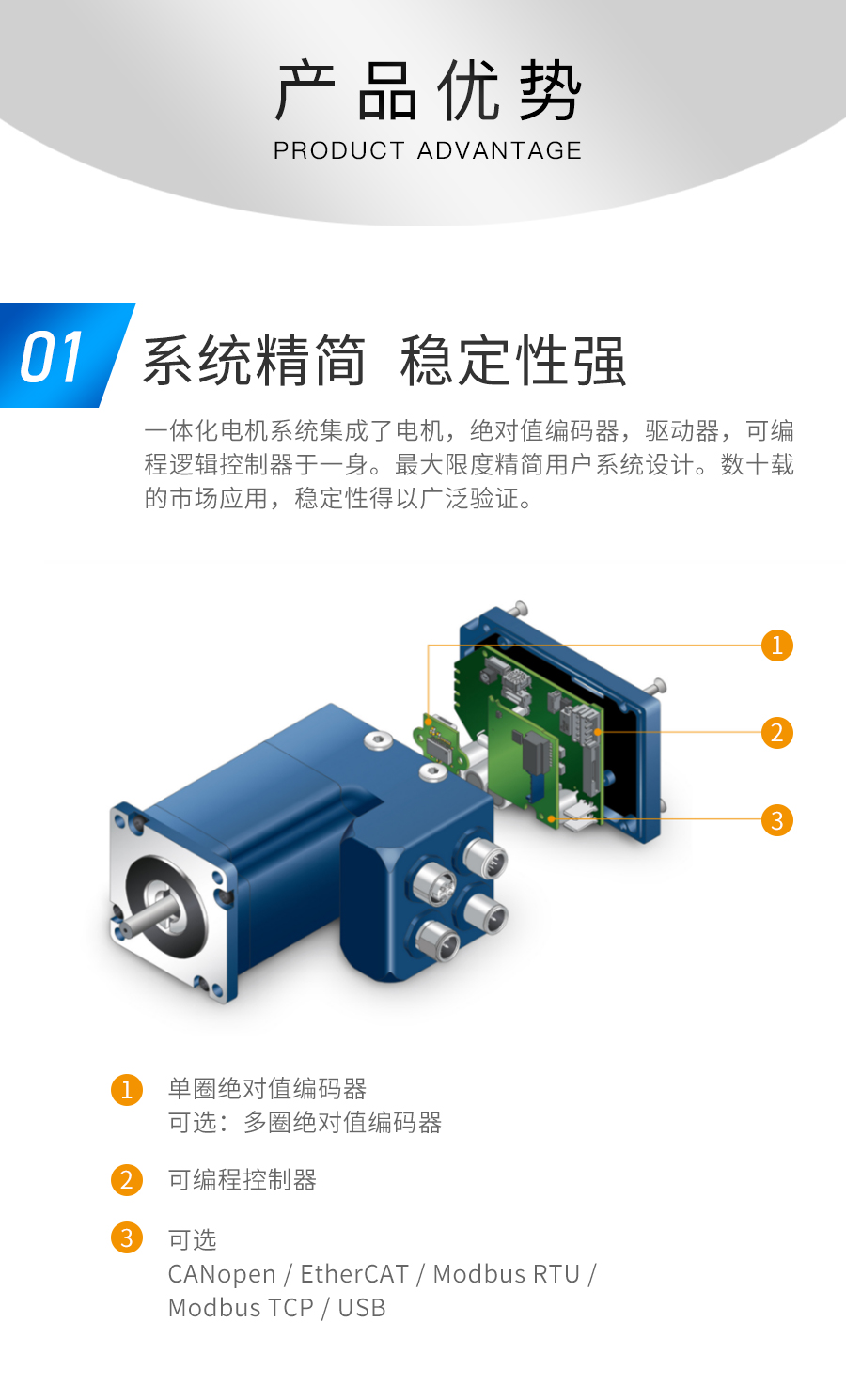 产品优势
PRODUCT ADVANTAGE

01 系统精简 稳定性强

一体化电机系统集成了电机，绝对值编码器，驱动器，可编程逻辑控制器于一身。最大限度精简用户系统设计。数十载的市场应用，稳定性得以广泛验证。

1
2
3

1 单圈绝对值编码器
可选：多圈绝对值编码器

2 可编程控制器

3 可选
CANopen / EtherCAT / Modbus RTU / Modbus TCP / USB