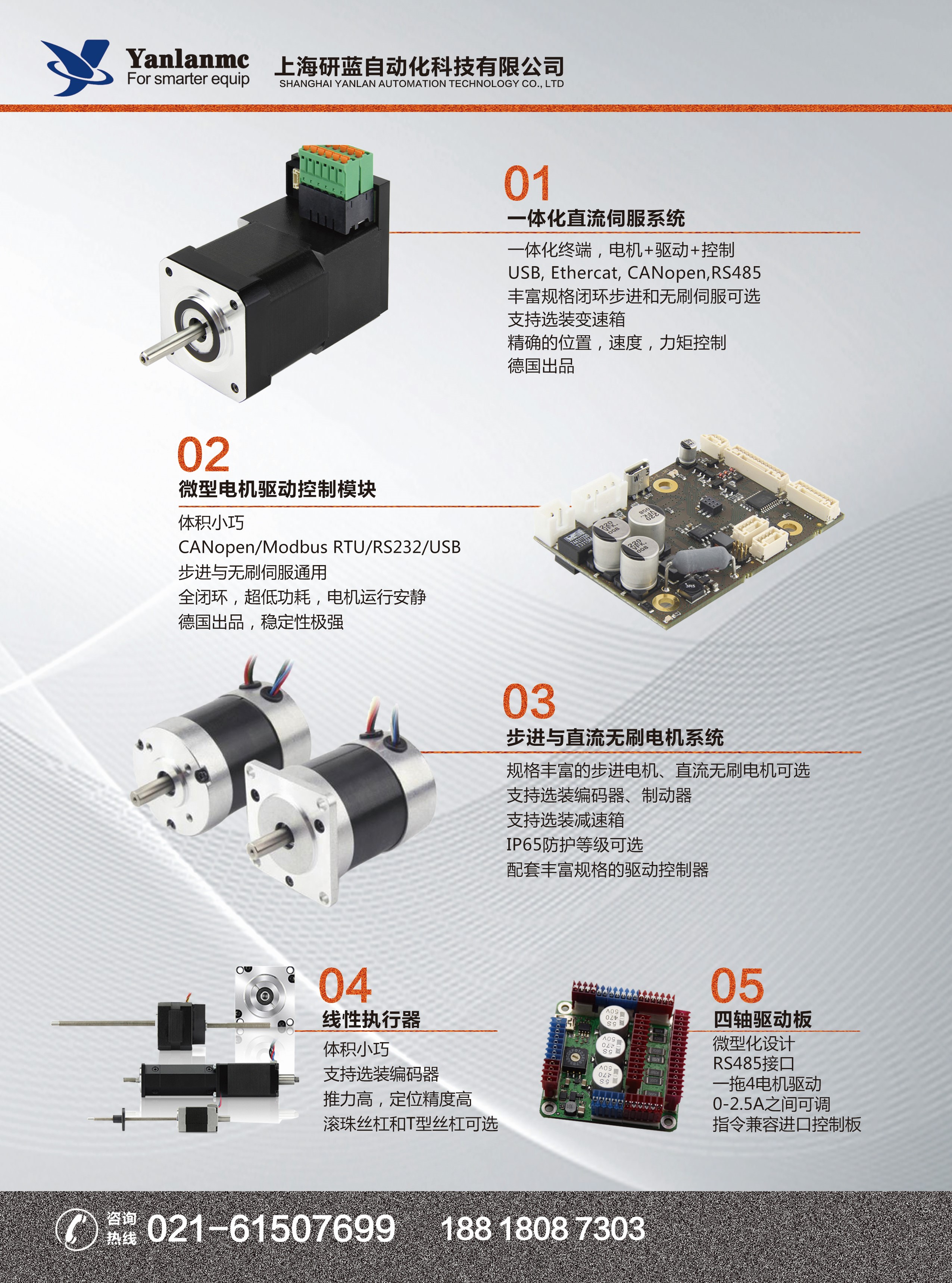 Yanlanmc
For smarter equip

上海研蓝自动化科技有限公司
SHANGHAI YANLAN AUTOMATION TECHNOLOGY CO., LTD

01
一体化直流伺服系统
一体化终端，电机+驱动+控制
USB, Ethercat, CANopen,RS485
丰富规格闭环步进和无刷伺服可选
支持选装变速箱
精确的位置，速度，力矩控制
德国出品

02
微型电机驱动控制模块
体积小巧
CANopen/Modbus RTU/RS232/USB
步进与无刷伺服通用
全闭环，超低功耗，电机运行安静
德国出品，稳定性极强

03
步进与直流无刷电机系统
规格丰富的步进电机、直流无刷电机可选
支持选装编码器、制动器
支持选装减速箱
IP65防护等级可选
配套丰富规格的驱动控制器

04
线性执行器
体积小巧
支持选装编码器
推力高，定位精度高
滚珠丝杠和T型丝杠可选

05
四轴驱动板
微型化设计
RS485接口
一拖4电机驱动
0-2.5A之间可调
指令兼容进口控制板

咨询热线 021-61507699 188 1808 7303